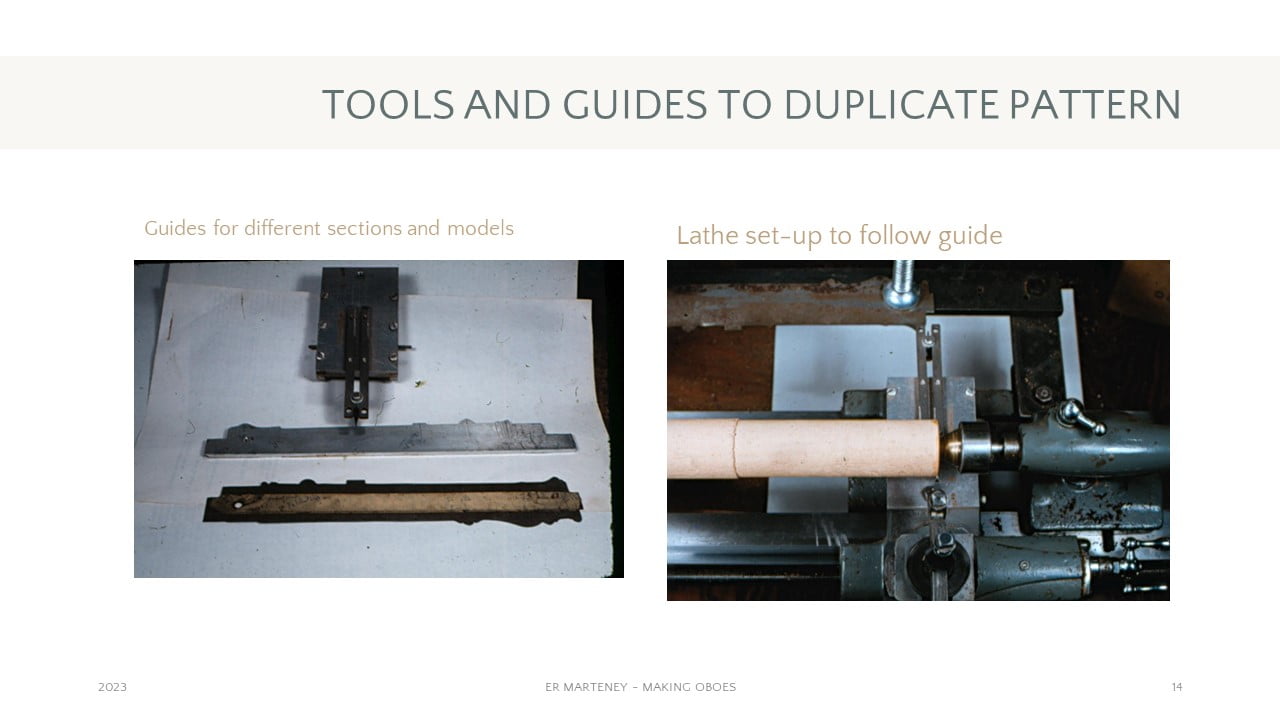 TOOLS AND GUIDES TO DUPLICATE PATTERN

Guides for different sections and models

Lathe set-up to follow guide

2023

ER MARTENEY - MAKING OBOES

14