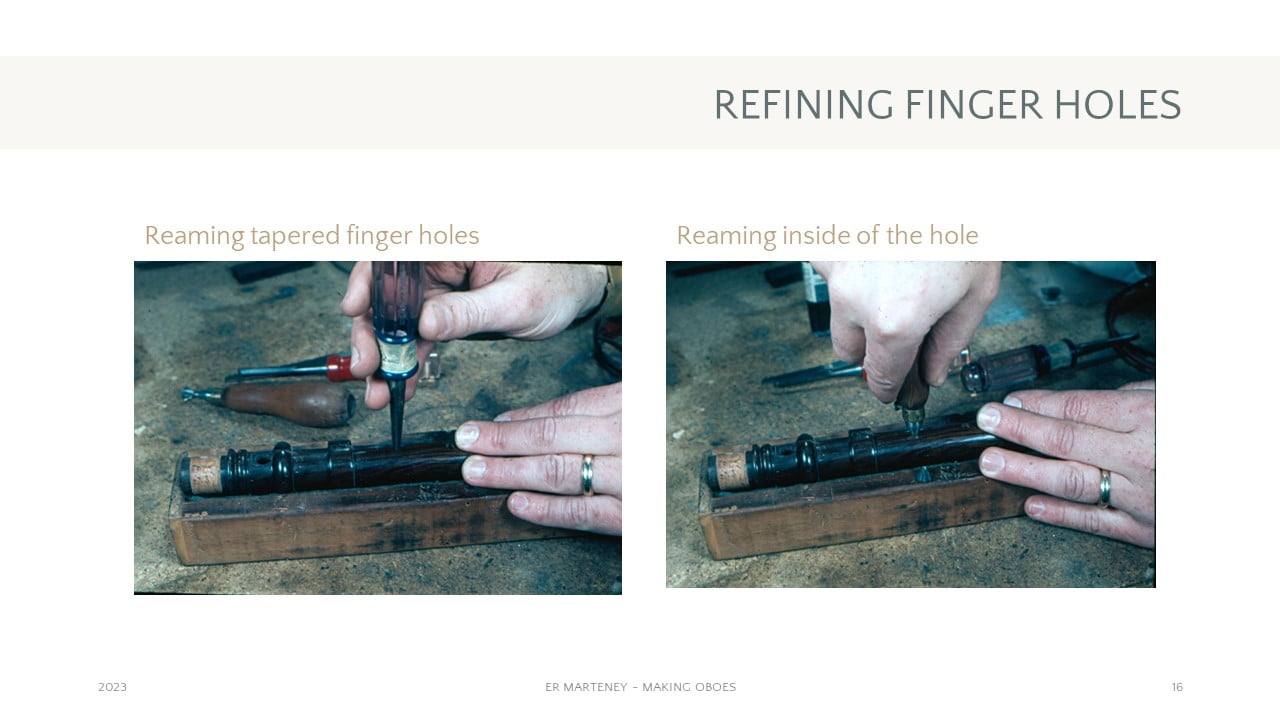 REFINING FINGER HOLES

Reaming tapered finger holes

Reaming inside of the hole

2023

ER MARTENEY – MAKING OBOES

16