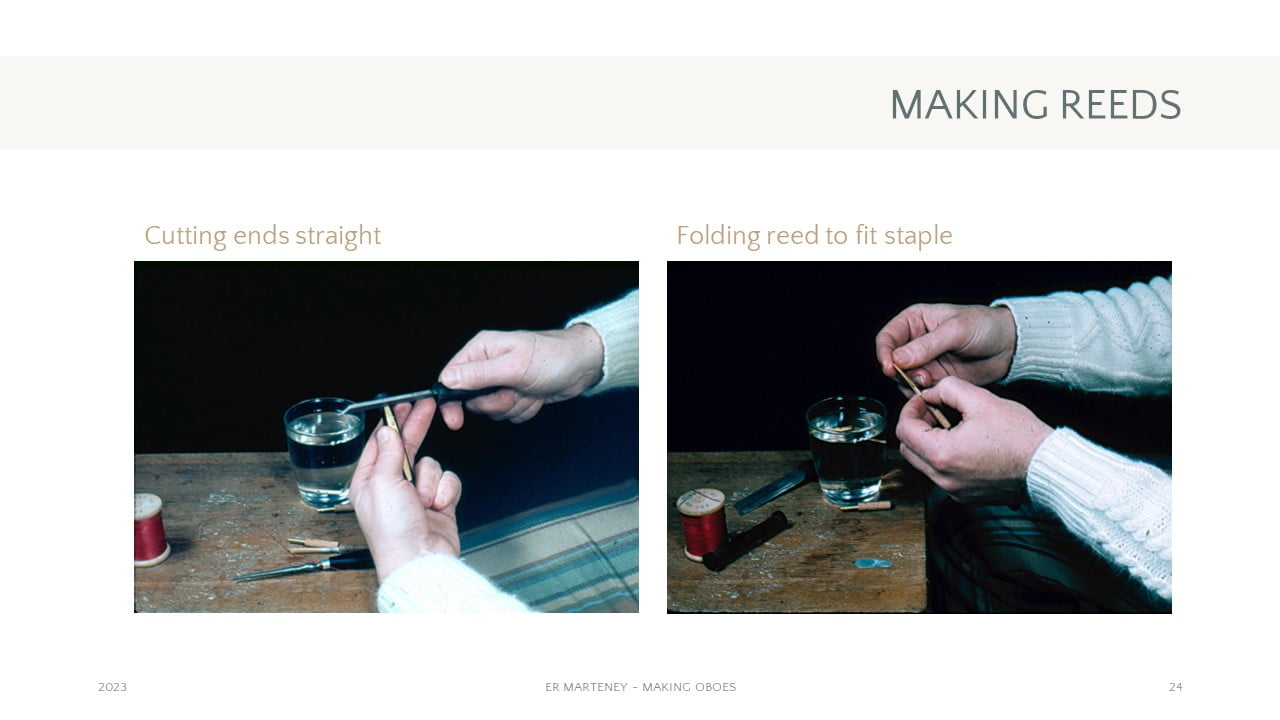 MAKING REEDS

Cutting ends straight

Folding reed to fit staple

2023

ER MARTENEY – MAKING OBOES

24