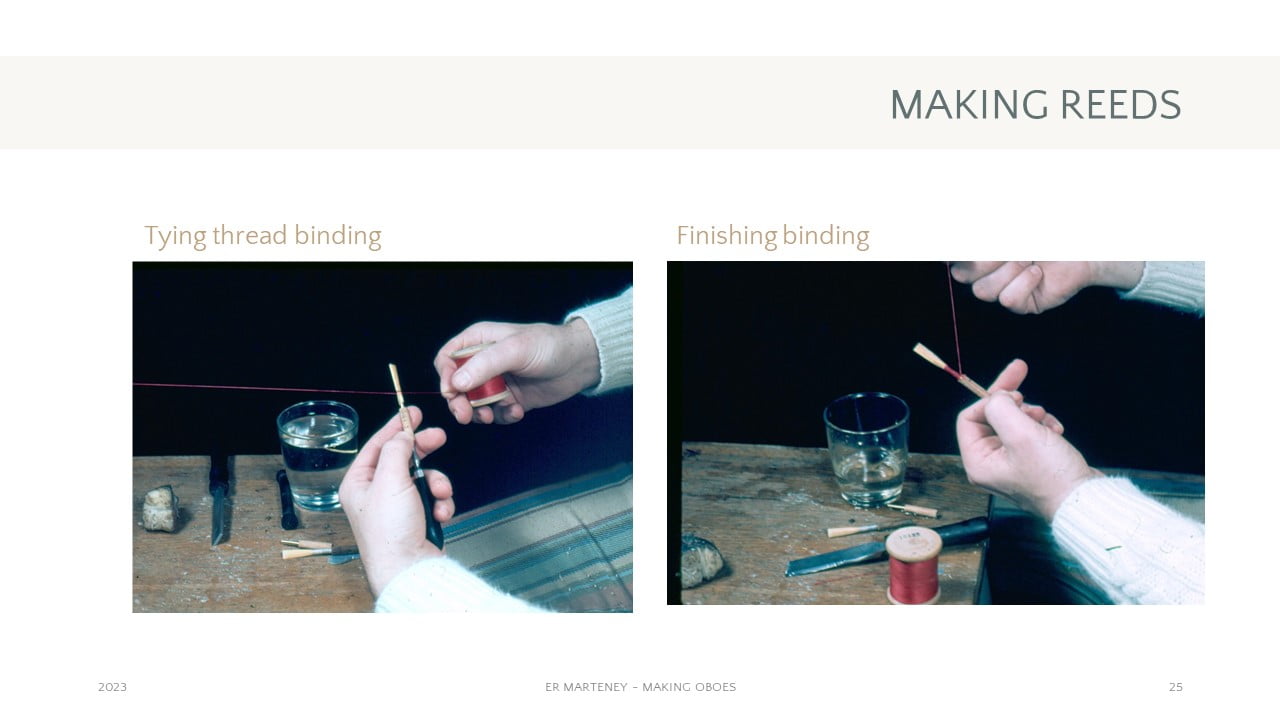 MAKING REEDS

Tying thread binding

Finishing binding

2023

ER MARTENEY – MAKING OBOES

25