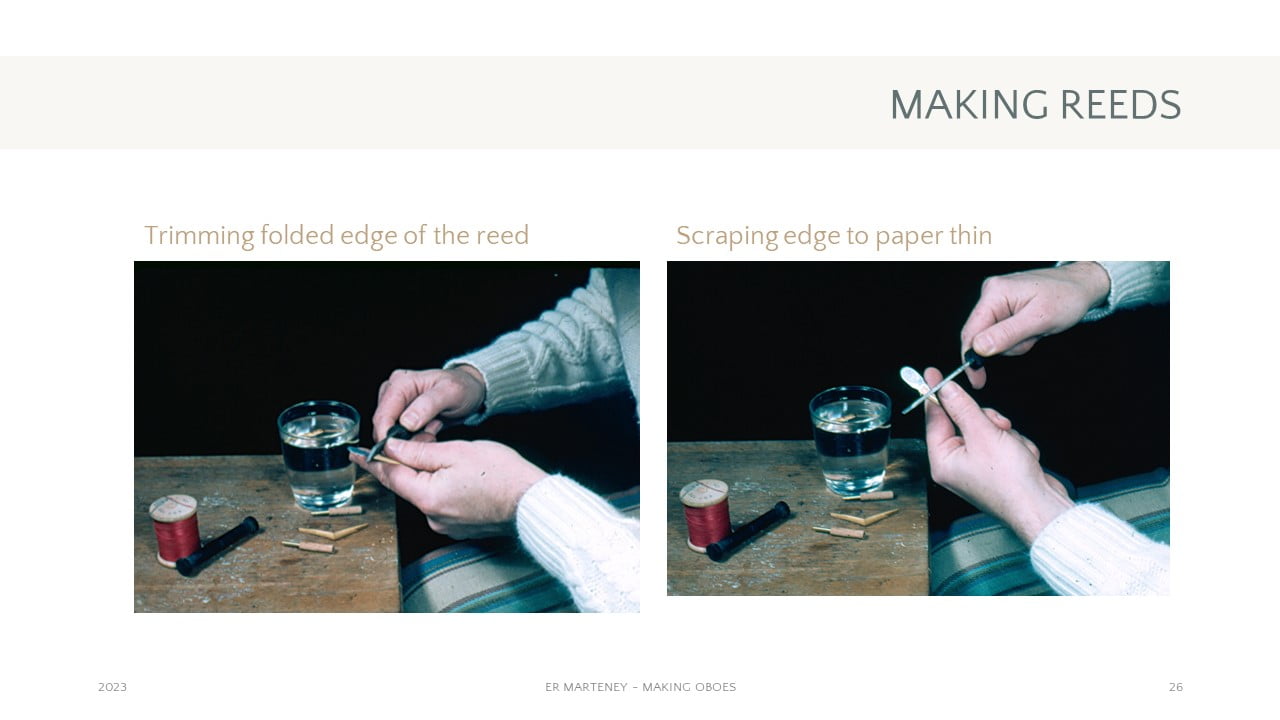 MAKING REEDS

Trimming folded edge of the reed

Scraping edge to paper thin

2023

ER MARTENEY – MAKING OBOES

26